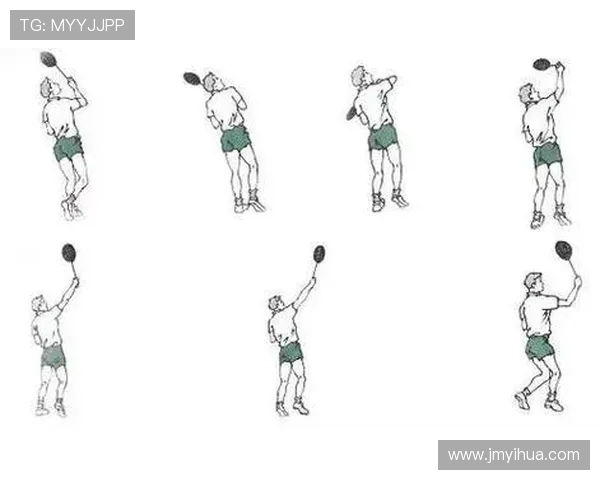 TG: MYYJJPP

www.jmyihua.com